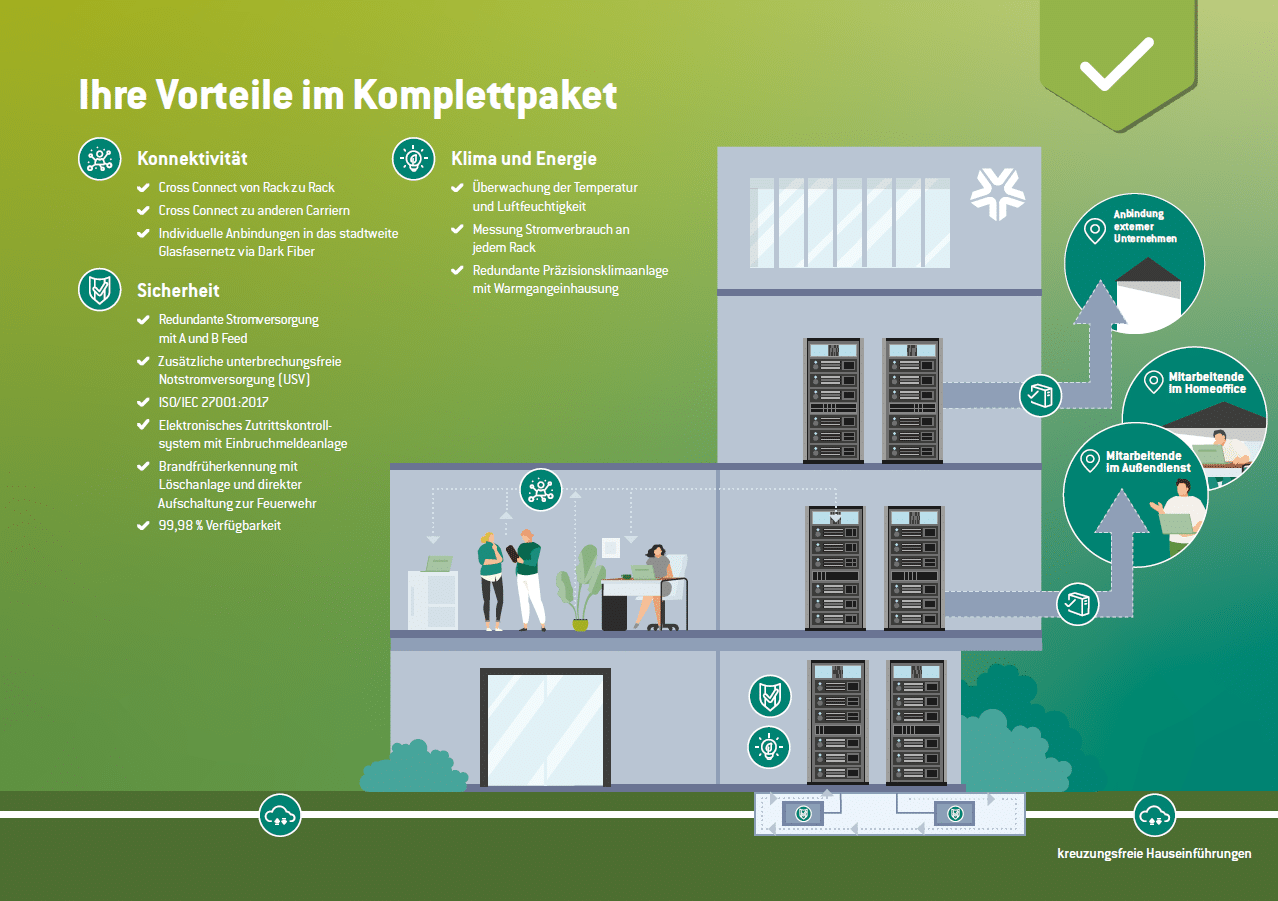 Ihre Vorteile im Komplettpaket

Konnektivität
Cross Connect von Rack zu Rack
Cross Connect zu anderen Carriern
Individuelle Anbindungen in das stadtweite Glasfasernetz via Dark Fiber

Sicherheit
Redundante Stromversorgung mit A und B Feed
Zusätzliche unterbrechungsfreie Notstromversorgung (USV)
ISO/IEC 27001:2017
Elektronisches Zutrittskontrollsystem mit Einbruchmeldeanlage
Brandfrüherkennung mit Löschanlage und direkter Aufschaltung zur Feuerwehr
99,98 % Verfügbarkeit

Klima und Energie
Überwachung der Temperatur und Luftfeuchtigkeit
Messung Stromverbrauch an jedem Rack
Redundante Präzisionsklimaanlage mit Warmgangeinhausung

Anbindung externer Unternehmen

Mitarbeitende im Homeoffice

Mitarbeitende im Außendienst

kreuzungsfreie Hauseinführungen